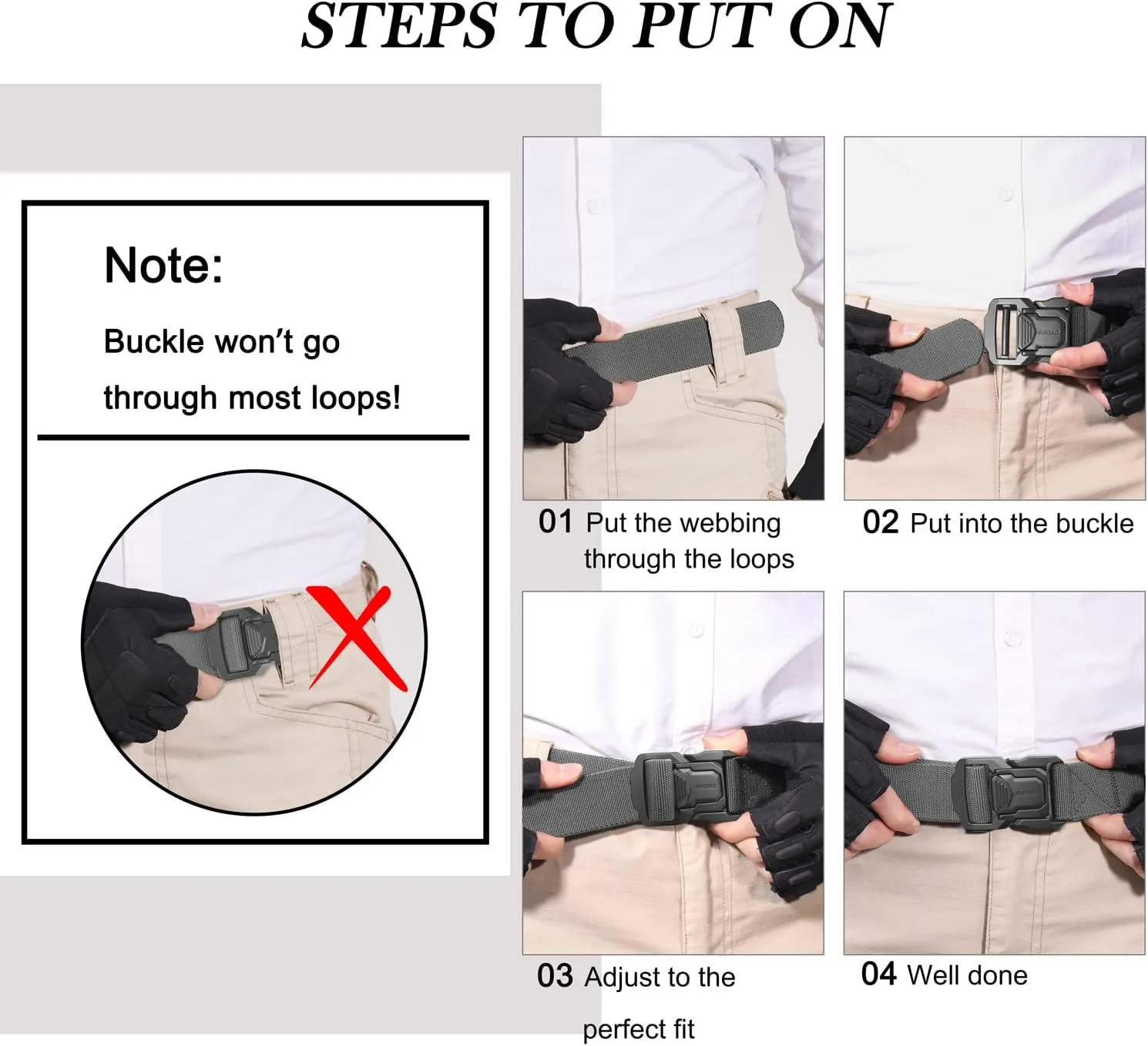 STEPS TO PUT ON

Note:

Buckle won't go through most loops!

01 Put the webbing through the loops

02 Put into the buckle

03 Adjust to the perfect fit

04 Well done